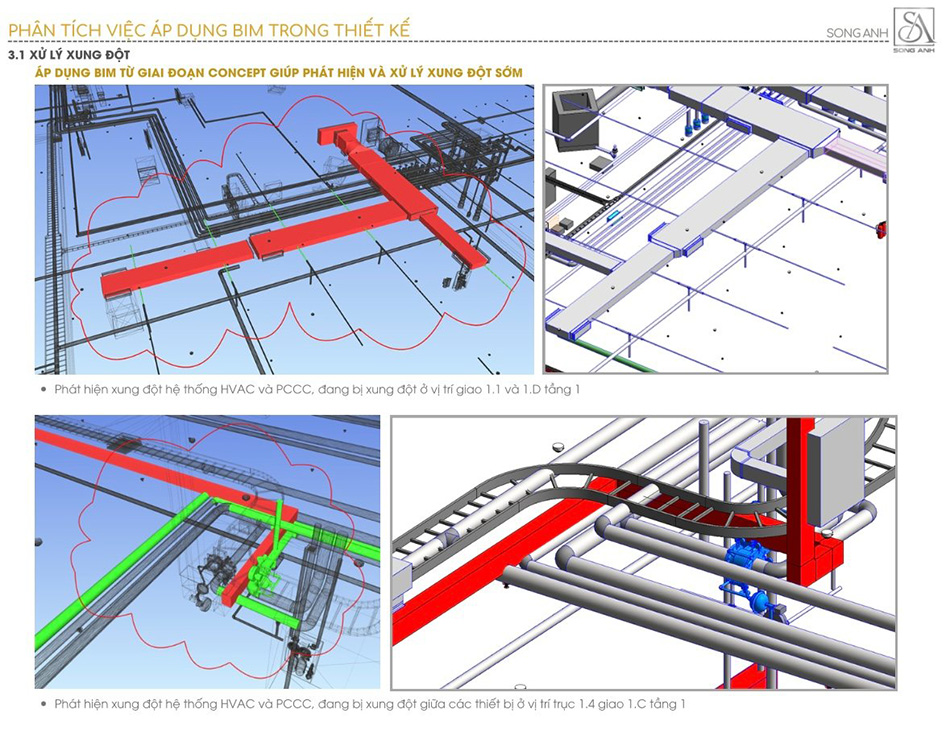 PHÂN TÍCH VIỆC ÁP DỤNG BIM TRONG THIẾT KẾ

SONG ANH

SA
SONG ANH

3.1 XỬ LÝ XUNG ĐỘT

ÁP DỤNG BIM TỪ GIAI ĐOẠN CONCEPT GIÚP PHÁT HIỆN VÀ XỬ LÝ XUNG ĐỘT SỚM

• Phát hiện xung đột hệ thống HVAC và PCCC, đang bị xung đột ở vị trí giao 1.1 và 1.D tầng 1

• Phát hiện xung đột hệ thống HVAC và PCCC, đang bị xung đột giữa các thiết bị ở vị trí trục 1.4 giao 1.C tầng 1